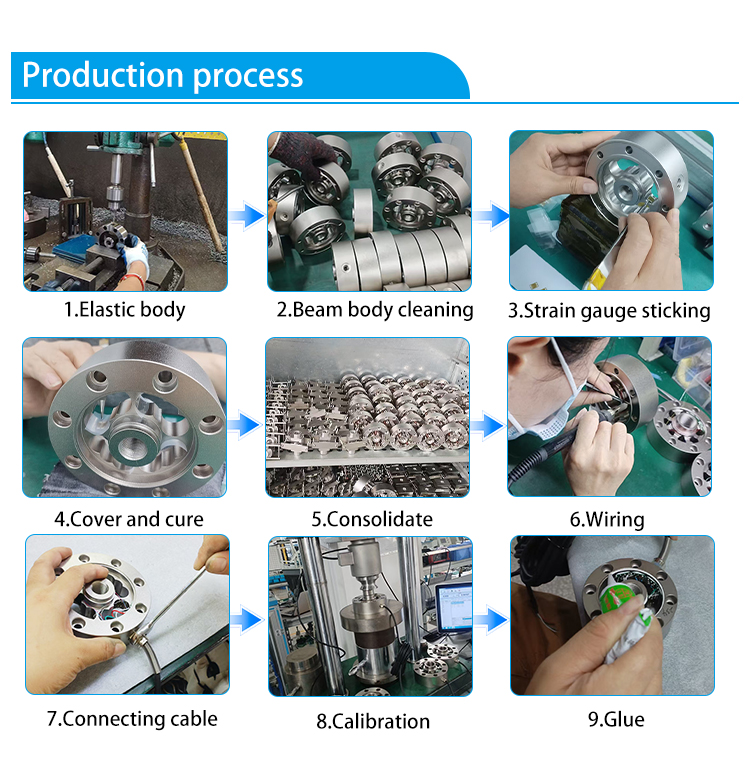 Production process

1.Elastic body

2.Beam body cleaning

3.Strain gauge sticking

4.Cover and cure

5.Consolidate

6.Wiring

7.Connecting cable

8.Calibration

9.Glue